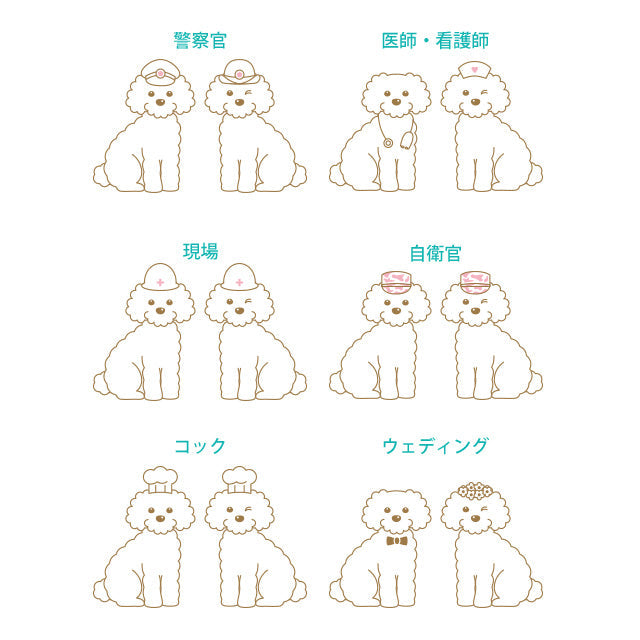 警察官

医師・看護師

現場

自衛官

コック

ウェディング